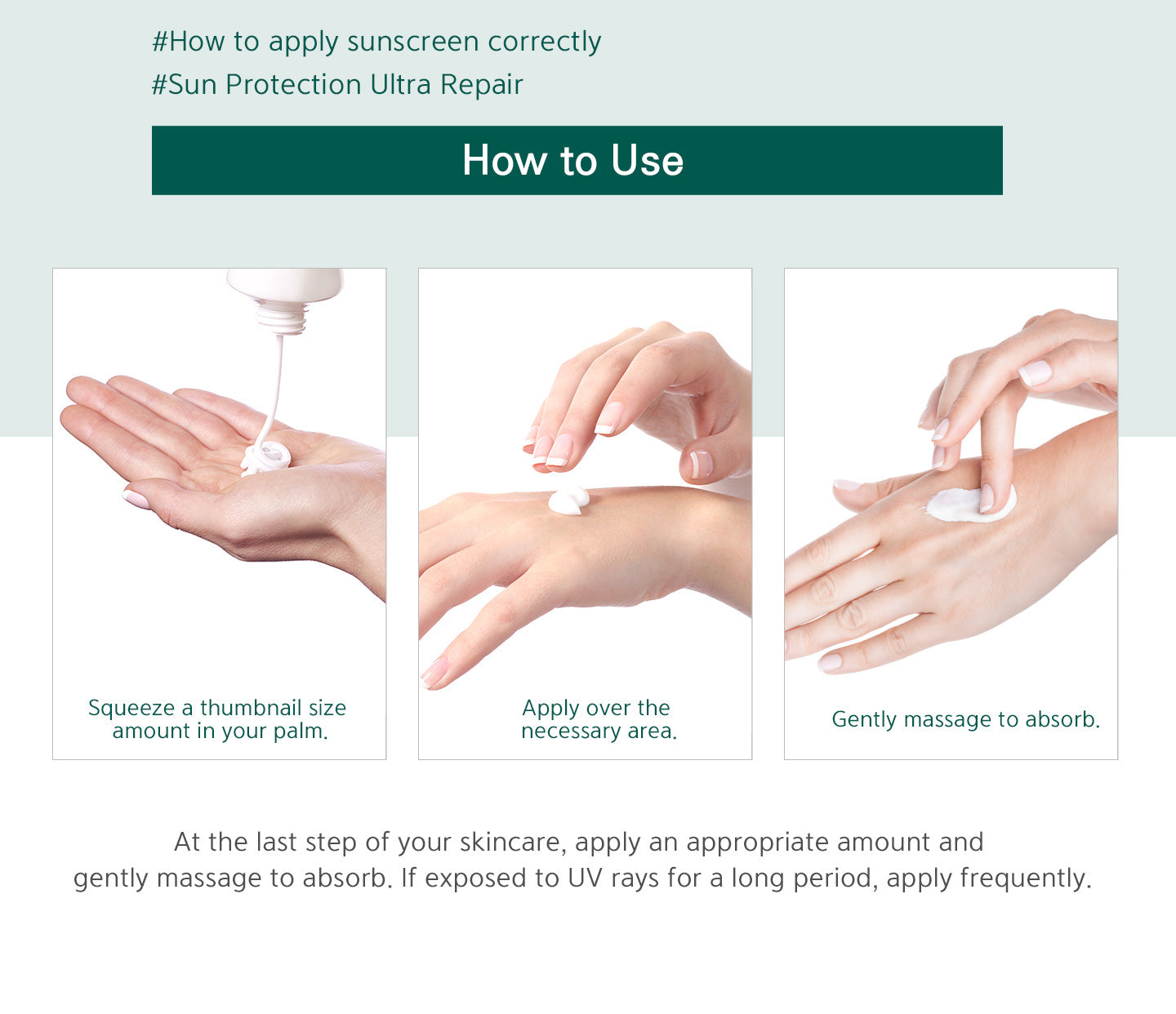 #How to apply sunscreen correctly
#Sun Protection Ultra Repair

How to Use

Squeeze a thumbnail size amount in your palm.

Apply over the necessary area.

Gently massage to absorb.

At the last step of your skincare, apply an appropriate amount and gently massage to absorb. If exposed to UV rays for a long period, apply frequently.